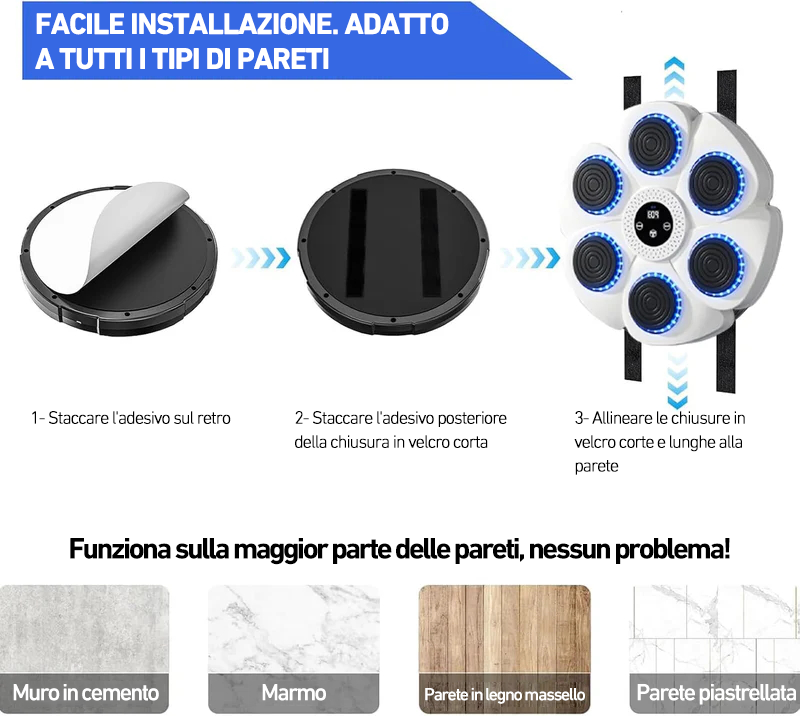 FACILE INSTALLAZIONE. ADATTO A TUTTI I TIPI DI PARETI

1- Staccare l'adesivo sul retro

2- Staccare l'adesivo posteriore della chiusura in velcro corta

3- Allineare le chiusure in velcro corte e lunghe alla parete

Funziona sulla maggior parte delle pareti, nessun problema!

Muro in cemento

Marmo

Parete in legno massello

Parete piastrellata